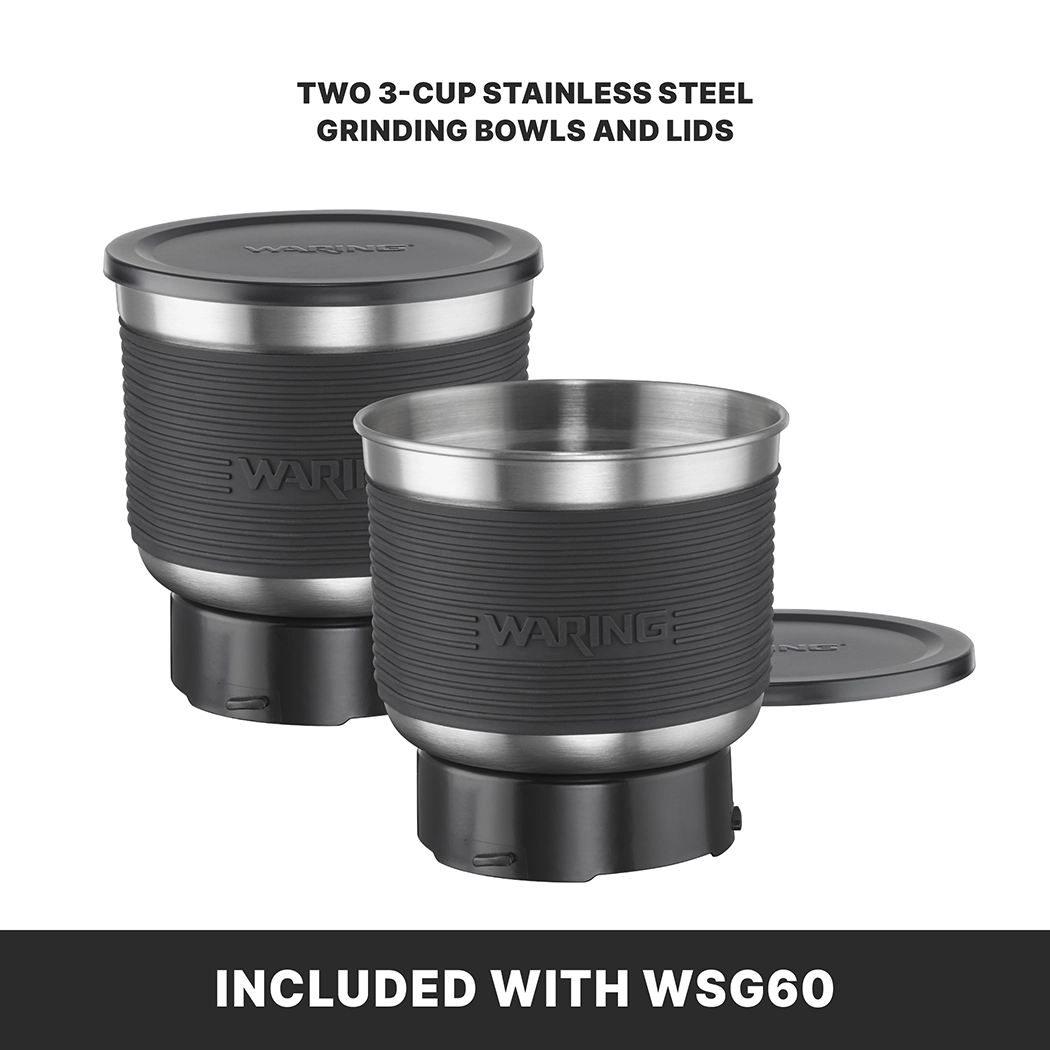 TWO 3-CUP STAINLESS STEEL GRINDING BOWLS AND LIDS

WARING

WARING

WARING

INCLUDED WITH WSG60